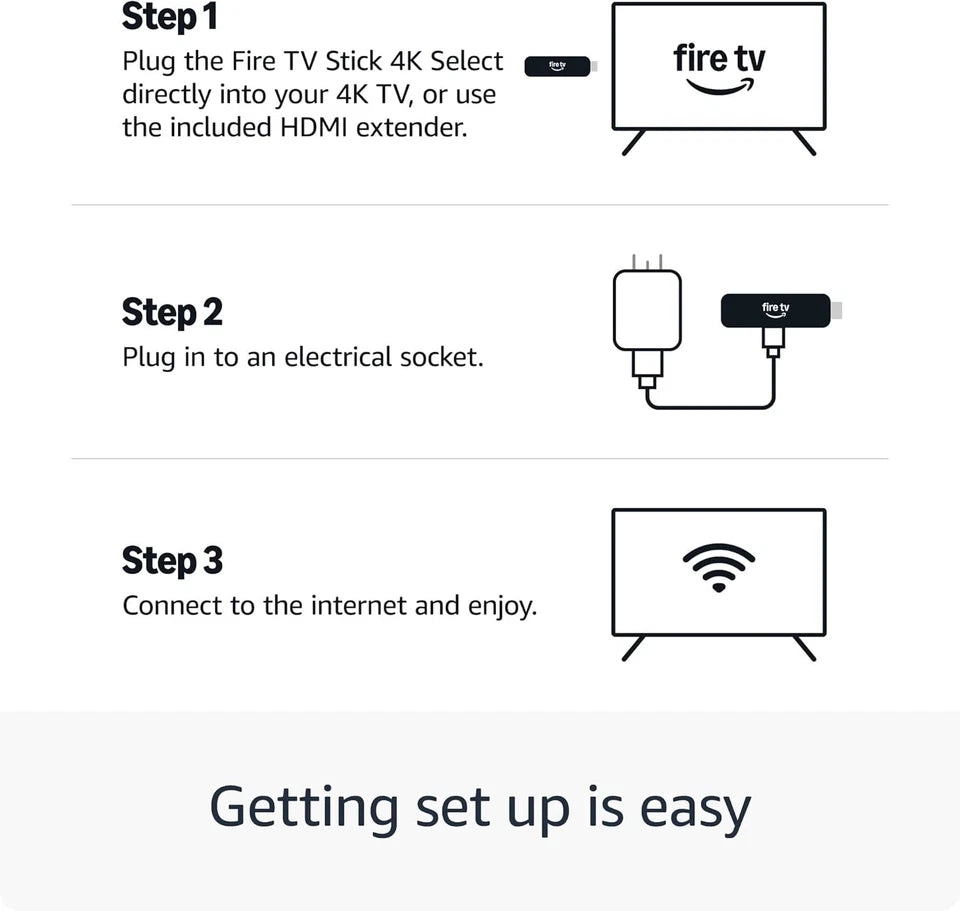 Step 1
Plug the Fire TV Stick 4K Select directly into your 4K TV, or use the included HDMI extender.

fire tv

fire tv

Step 2
Plug in to an electrical socket.

fire tv

Step 3
Connect to the internet and enjoy.

Getting set up is easy