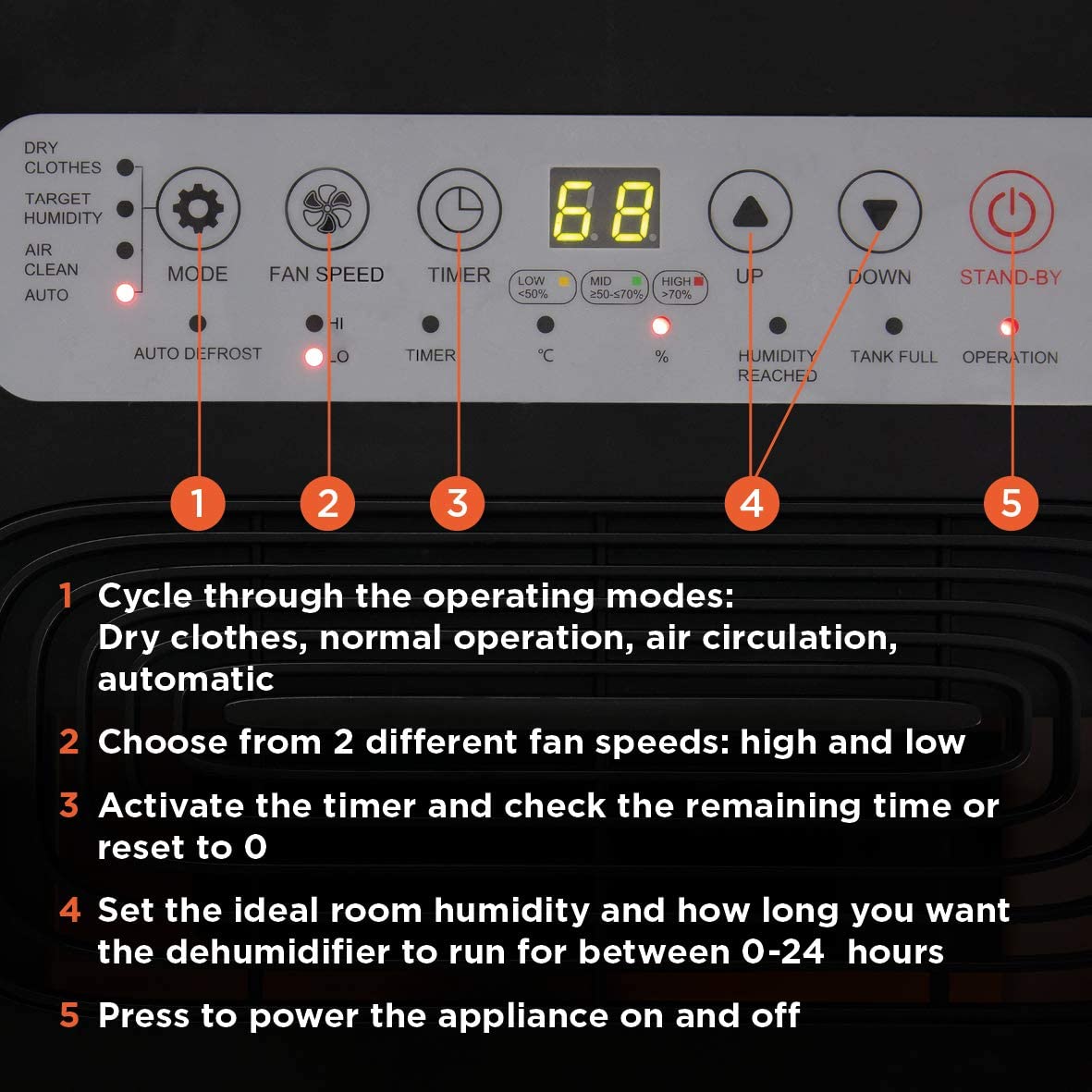 DRY CLOTHES
TARGET HUMIDITY
AIR CLEAN
AUTO

MODE

FAN SPEED

TIMER

68

LOW <50%
MID ≥50-≤70%
HIGH >70%

UP

DOWN

STAND-BY

AUTO DEFROST

HI
LO

TIMER

℃

%

HUMIDITY REACHED

TANK FULL

OPERATION

1 2 3 4 5

1 Cycle through the operating modes: Dry clothes, normal operation, air circulation, automatic

2 Choose from 2 different fan speeds: high and low

3 Activate the timer and check the remaining time or reset to 0

4 Set the ideal room humidity and how long you want the dehumidifier to run for between 0-24 hours

5 Press to power the appliance on and off