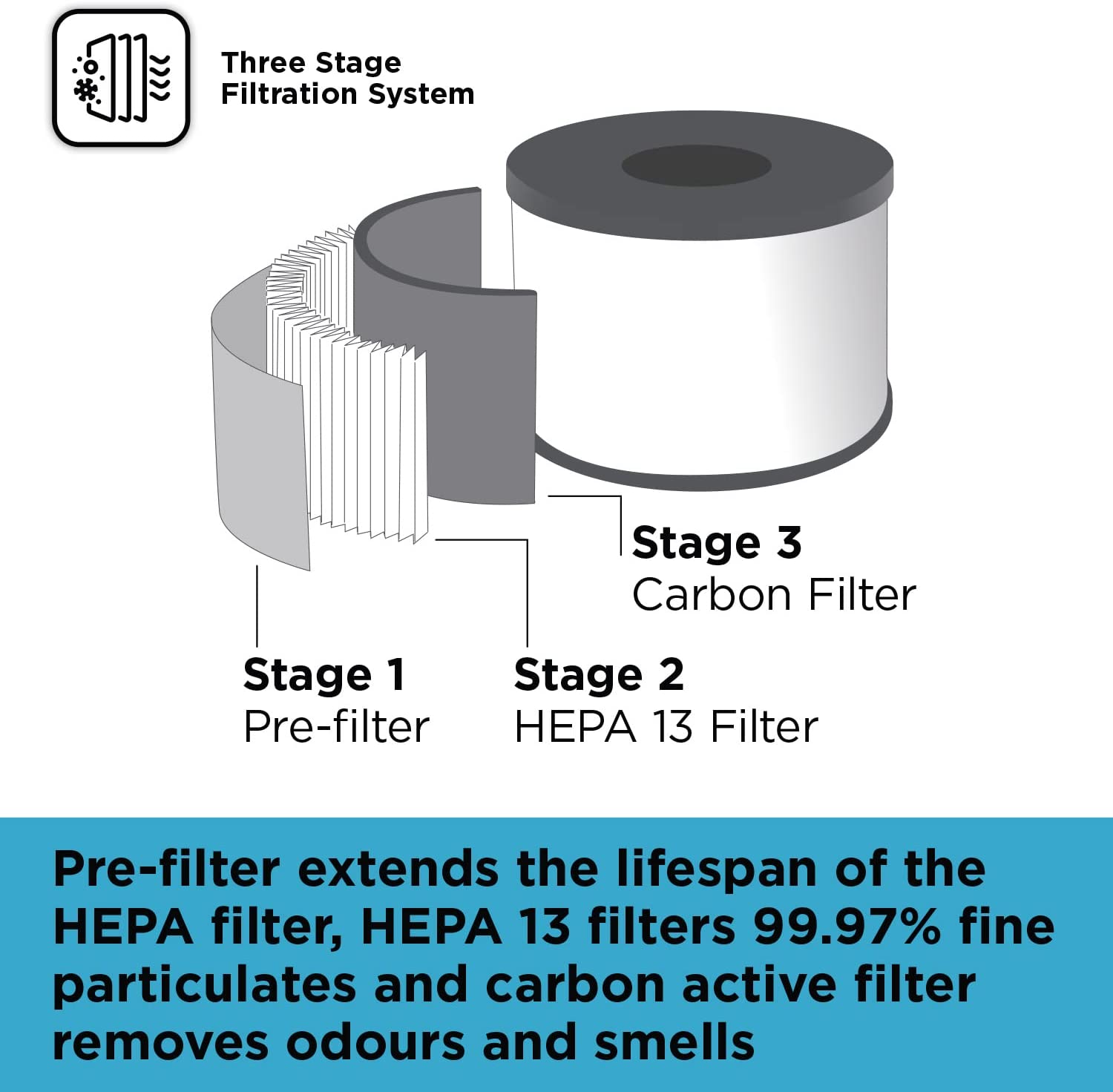 Three Stage
Filtration System

Stage 3
Carbon Filter

Stage 1
Pre-filter

Stage 2
HEPA 13 Filter

Pre-filter extends the lifespan of the HEPA filter, HEPA 13 filters 99.97% fine particulates and carbon active filter removes odours and smells