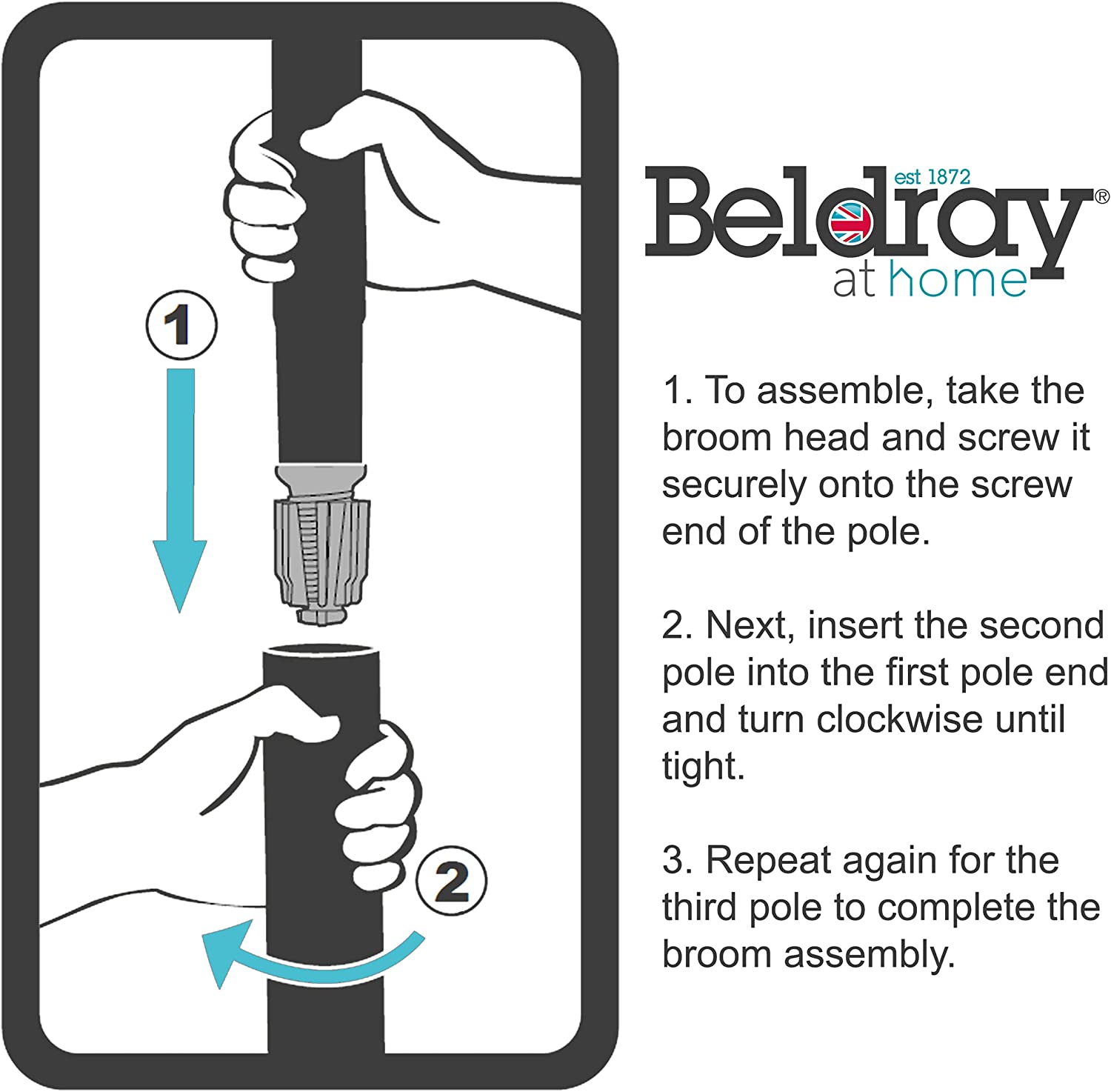 1

2

est 1872
Beldray®
at home

1. To assemble, take the broom head and screw it securely onto the screw end of the pole.

2. Next, insert the second pole into the first pole end and turn clockwise until tight.

3. Repeat again for the third pole to complete the broom assembly.