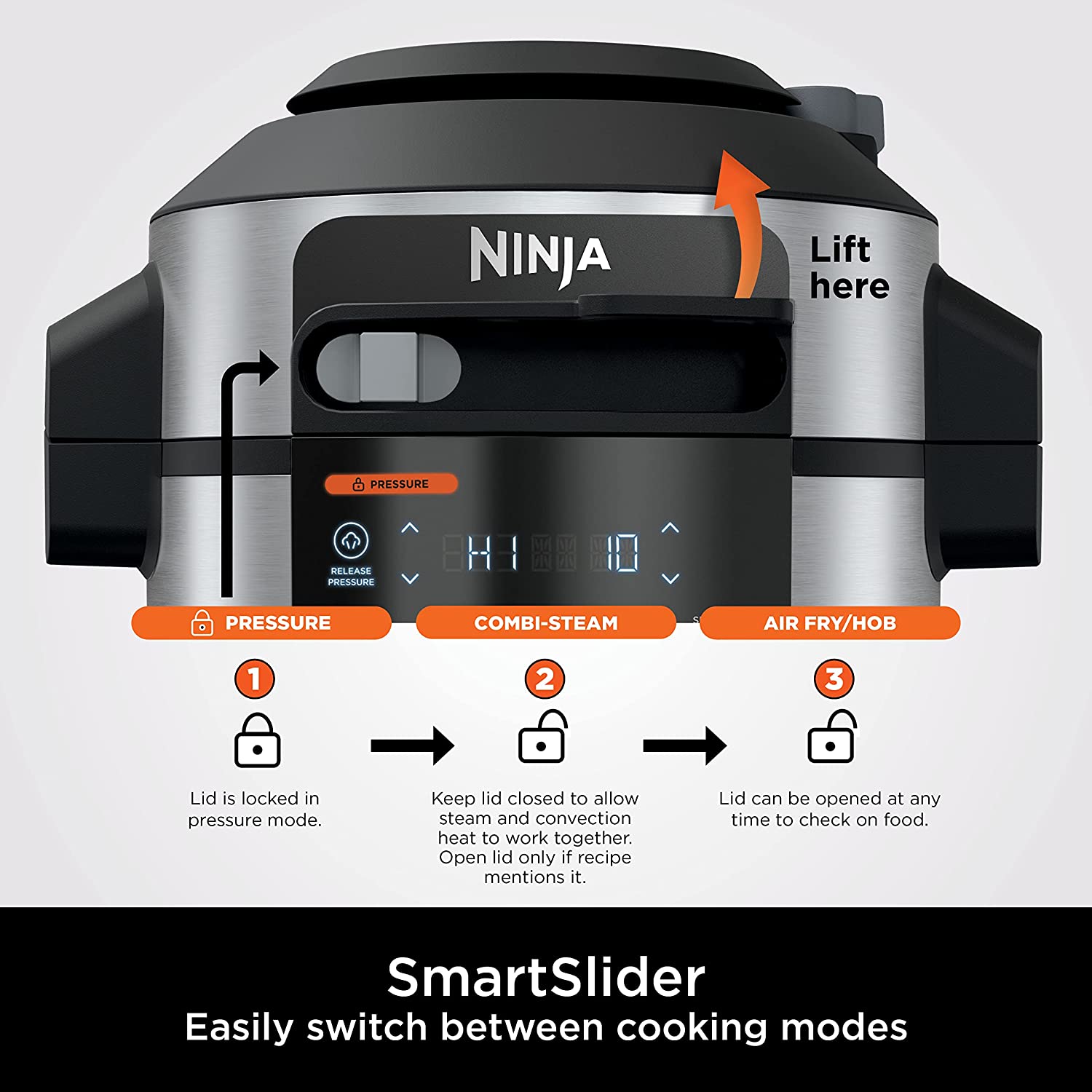 NINJA

Lift here

PRESSURE

RELEASE PRESSURE

HI 10

PRESSURE

COMBI-STEAM

AIR FRY/HOB

1

Lid is locked in pressure mode.

2

Keep lid closed to allow steam and convection heat to work together. Open lid only if recipe mentions it.

3

Lid can be opened at any time to check on food.

SmartSlider
Easily switch between cooking modes